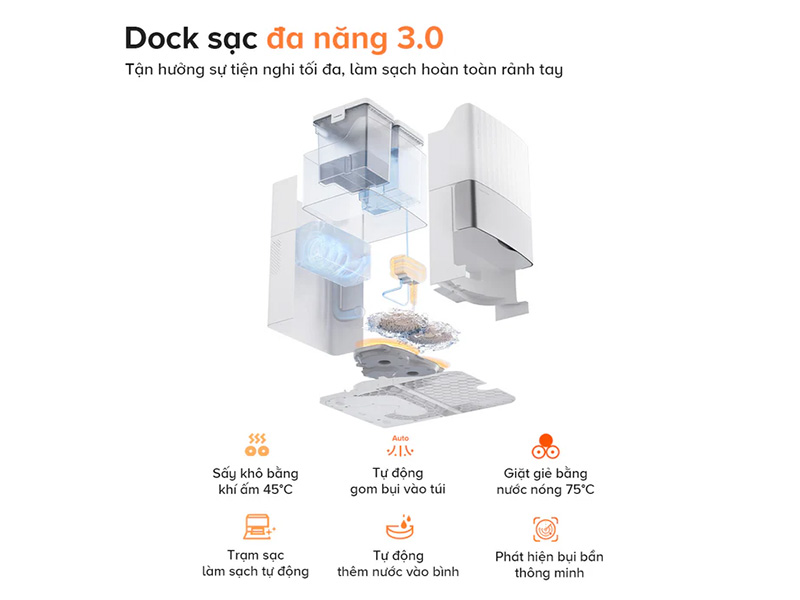 Dock sạc đa năng 3.0

Tận hưởng sự tiện nghi tối đa, làm sạch hoàn toàn rảnh tay

Sấy khô bằng khí ấm 45°C

Auto

Tự động gom bụi vào túi

Giặt giẻ bằng nước nóng 75°C

Trạm sạc làm sạch tự động

Tự động thêm nước vào bình

Phát hiện bụi bẩn thông minh