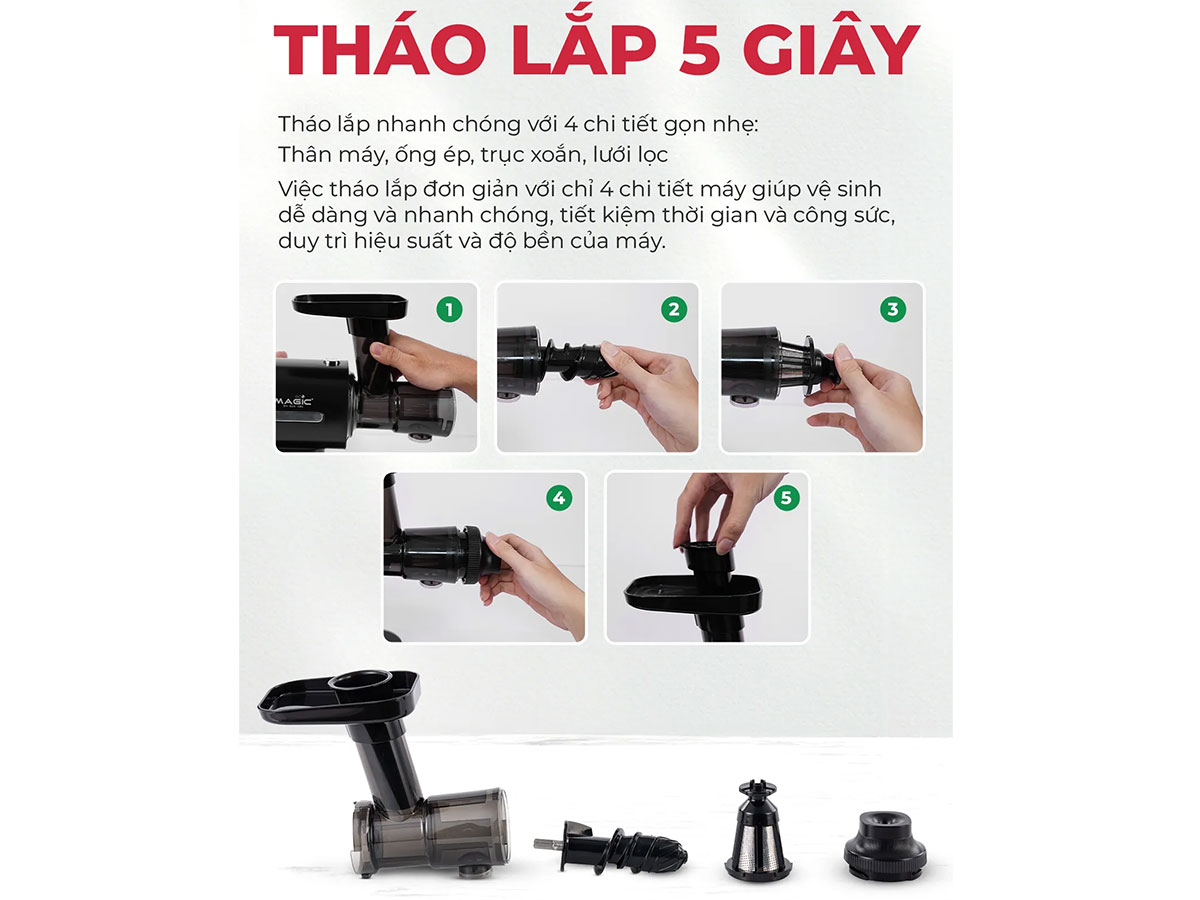 THÁO LẮP 5 GIÂY

Tháo lắp nhanh chóng với 4 chi tiết gọn nhẹ:
Thân máy, ống ép, trục xoắn, lưới lọc

Việc tháo lắp đơn giản với chỉ 4 chi tiết máy giúp vệ sinh dễ dàng và nhanh chóng, tiết kiệm thời gian và công sức, duy trì hiệu suất và độ bền của máy.

1

MAGIC

2

3

4

5