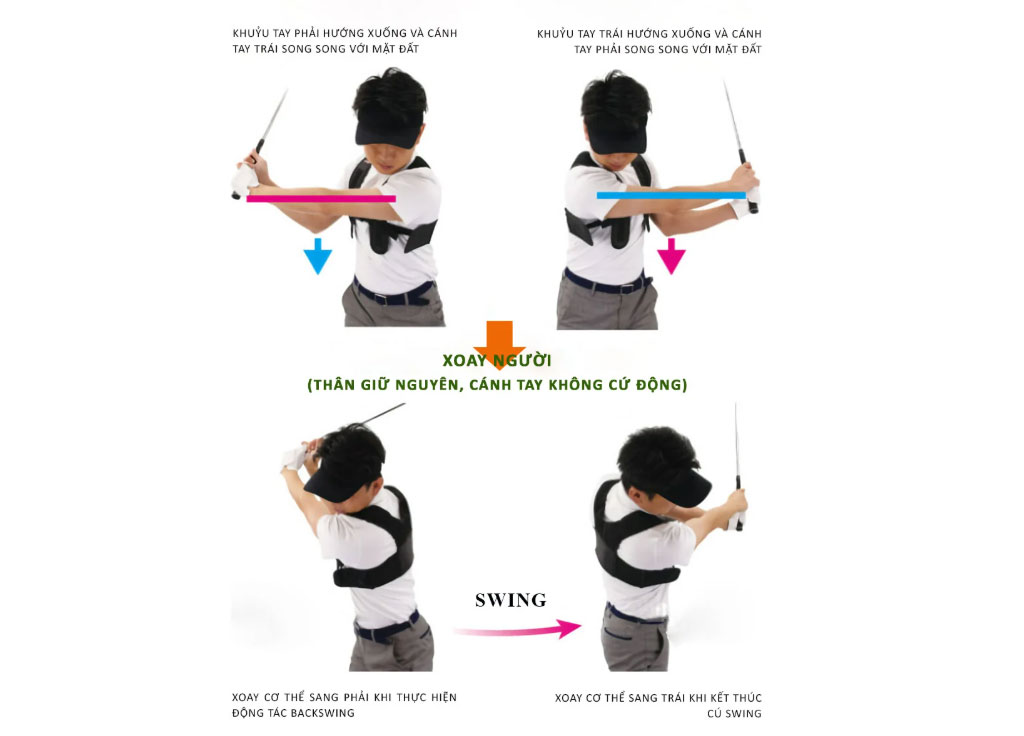 KHUỶU TAY PHẢI HƯỚNG XUỐNG VÀ CÁNH TAY TRÁI SONG SONG VỚI MẶT ĐẤT

KHUỶU TAY TRÁI HƯỚNG XUỐNG VÀ CÁNH TAY PHẢI SONG SONG VỚI MẶT ĐẤT

XOAY NGƯỜI
(THÂN GIỮ NGUYÊN, CÁNH TAY KHÔNG CỬ ĐỘNG)

SWING

XOAY CƠ THỂ SANG PHẢI KHI THỰC HIỆN ĐỘNG TÁC BACKSWING

XOAY CƠ THỂ SANG TRÁI KHI KẾT THÚC CÚ SWING