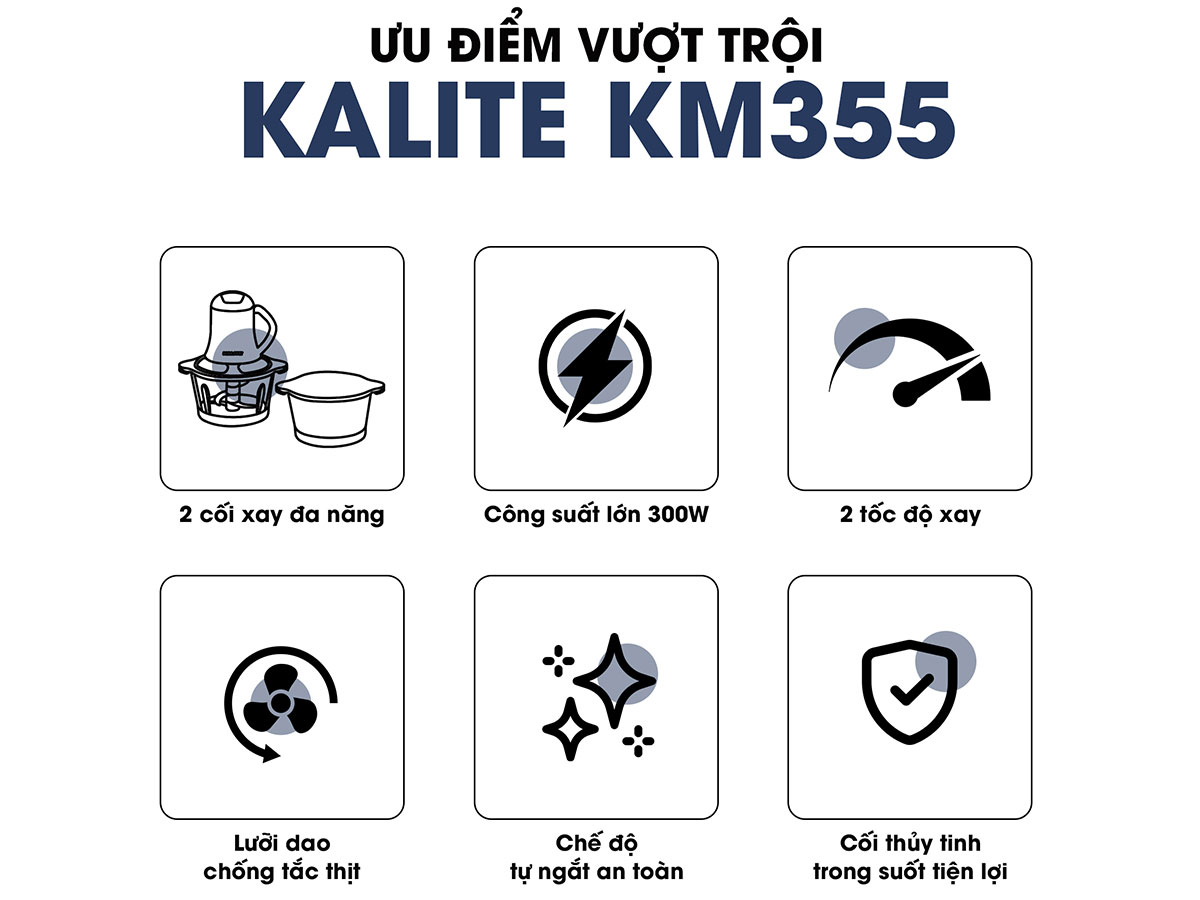 ƯU ĐIỂM VƯỢT TRỘI
KALITE KM355

2 cối xay đa năng

Công suất lớn 300W

2 tốc độ xay

Lưỡi dao chống tắc thịt

Chế độ tự ngắt an toàn

Cối thủy tinh trong suốt tiện lợi