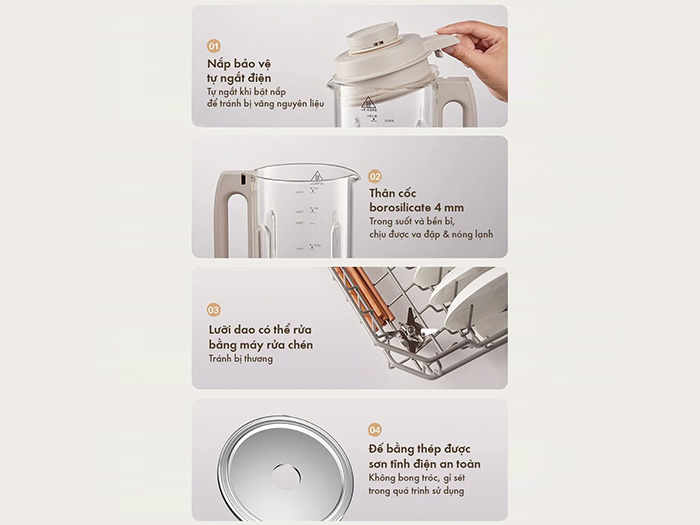 01
Nắp bảo vệ tự ngắt điện
Tự ngắt khi bật nắp để tránh bị văng nguyên liệu

02
Thân cốc borosilicate 4 mm
Trong suốt và bền bỉ, chịu được va đập & nóng lạnh

03
Lưỡi dao có thể rửa bằng máy rửa chén
Tránh bị thương

04
Đế bằng thép được sơn tĩnh điện an toàn
Không bong tróc, gỉ sét trong quá trình sử dụng