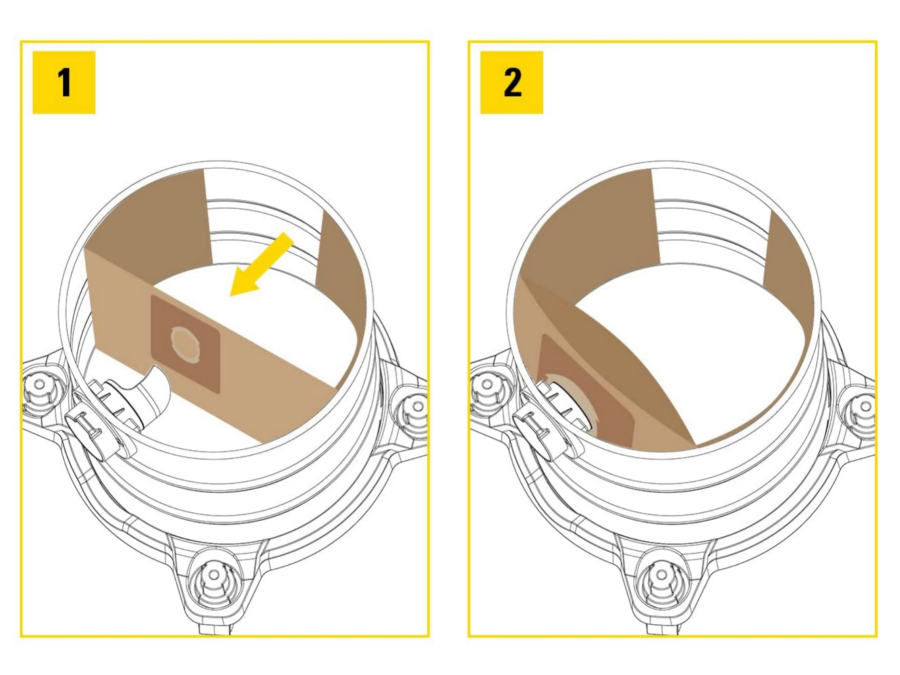 1

2