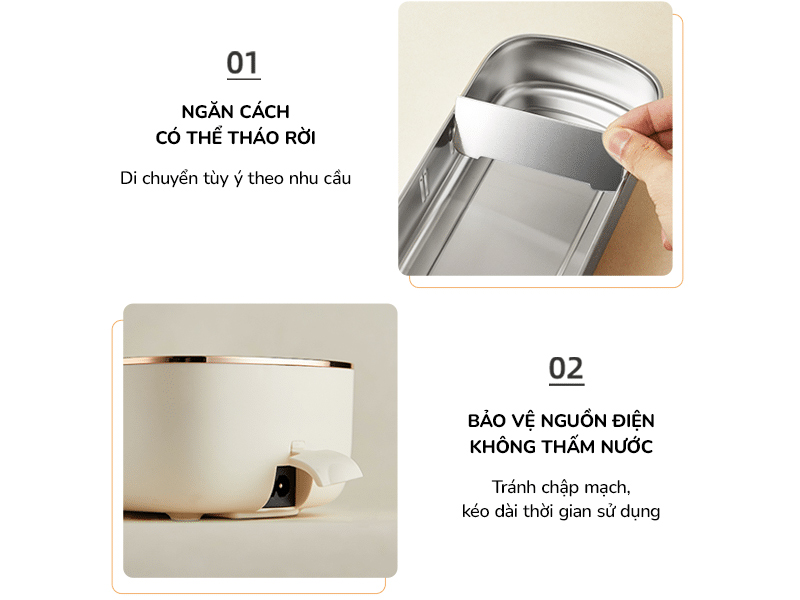 01

NGĂN CÁCH
CÓ THỂ THÁO RỜI

Di chuyển tùy ý theo nhu cầu

02

BẢO VỆ NGUỒN ĐIỆN
KHÔNG THẤM NƯỚC

Tránh chập mạch,
kéo dài thời gian sử dụng