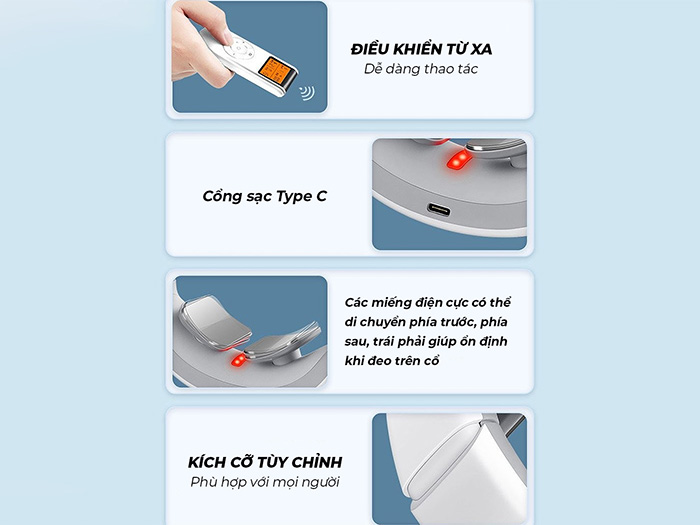 ĐIỀU KHIỂN TỪ XA
Dễ dàng thao tác

Cổng sạc Type C

Các miếng điện cực có thể di chuyển phía trước, phía sau, trái phải giúp ổn định khi đeo trên cổ

KÍCH CỠ TÙY CHỈNH
Phù hợp với mọi người