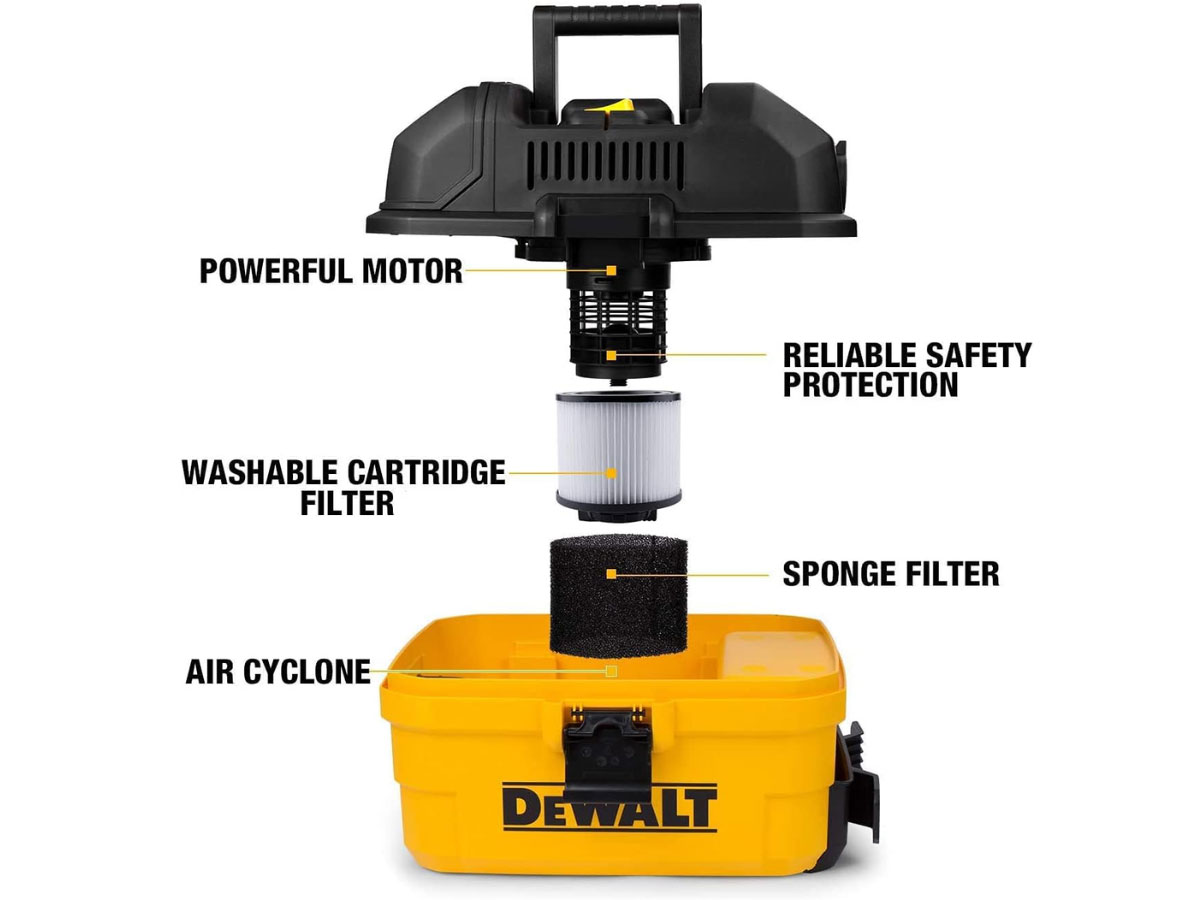 POWERFUL MOTOR

RELIABLE SAFETY PROTECTION

WASHABLE CARTRIDGE FILTER

SPONGE FILTER

AIR CYCLONE

DEWALT