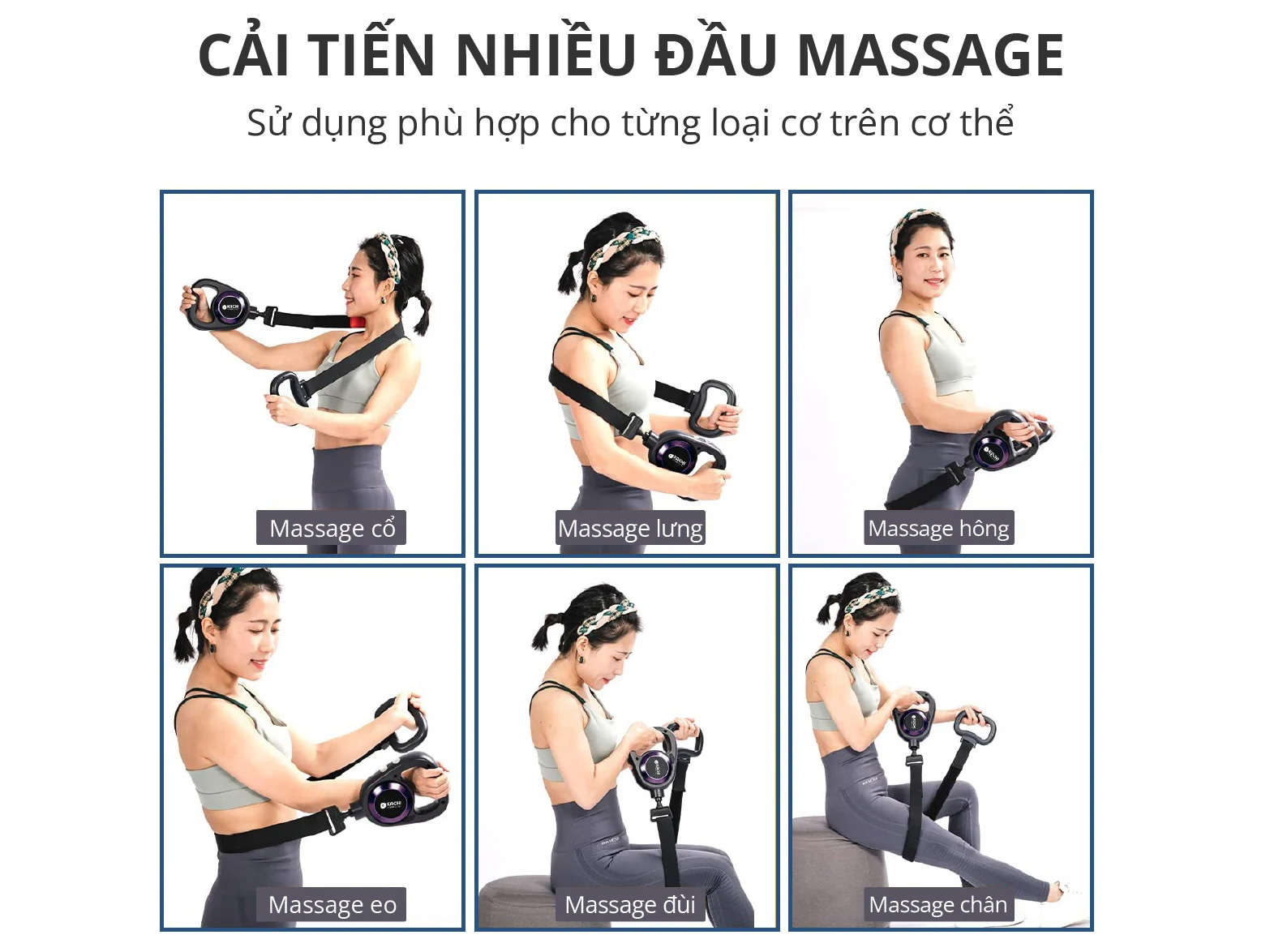 CẢI TIẾN NHIỀU ĐẦU MASSAGE

Sử dụng phù hợp cho từng loại cơ trên cơ thể

Massage cổ

Massage lưng

Massage hông

Massage eo

Massage đùi

Massage chân