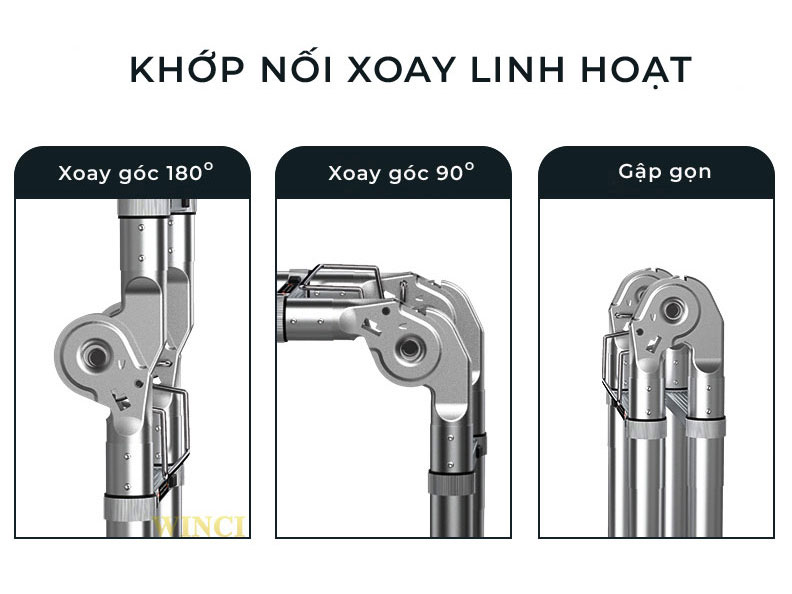 KHỚP NỐI XOAY LINH HOẠT

Xoay góc 180°

Xoay góc 90°

Gập gọn

WINCI