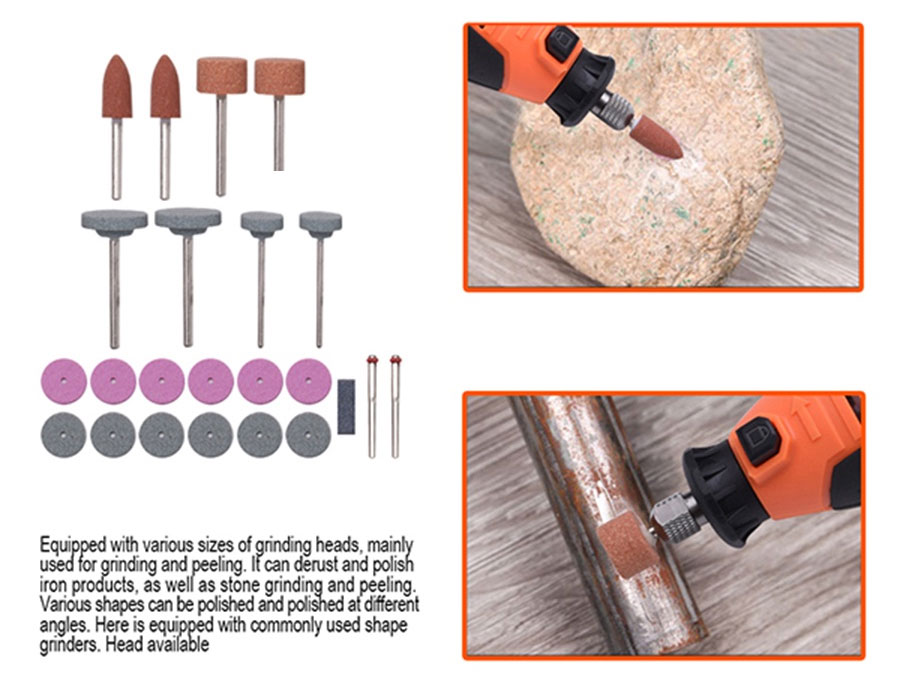 Equipped with various sizes of grinding heads, mainly used for grinding and peeling. It can derust and polish iron products, as well as stone grinding and peeling. Various shapes can be polished and polished at different angles. Here is equipped with commonly used shape grinders. Head available