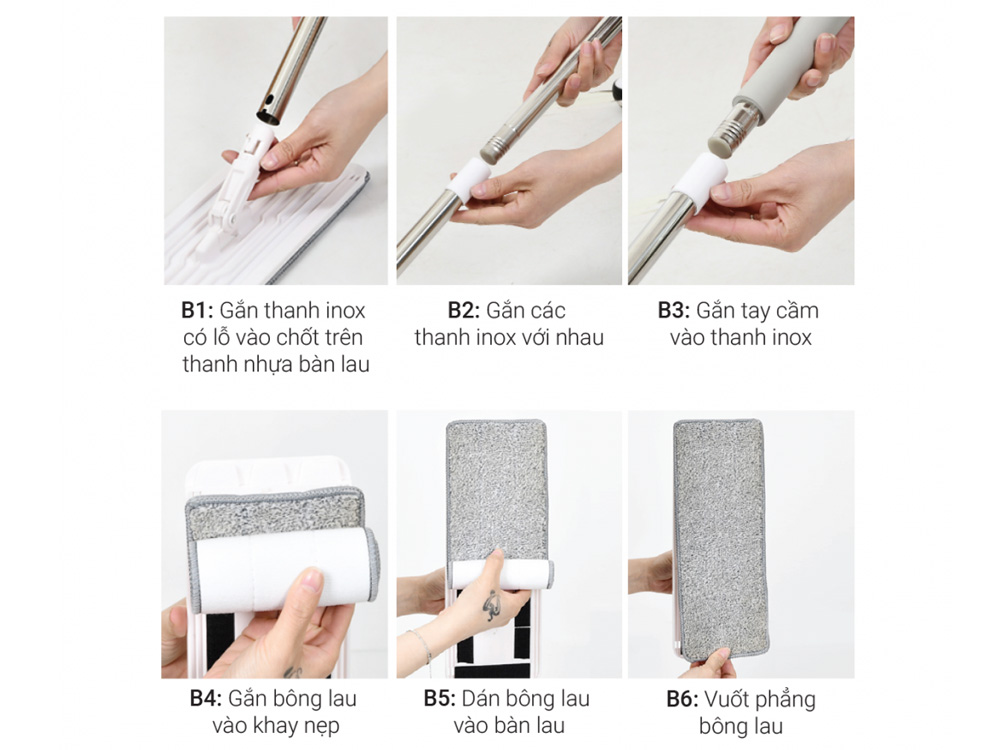 B1: Gắn thanh inox có lỗ vào chốt trên thanh nhựa bàn lau

B2: Gắn các thanh inox với nhau

B3: Gắn tay cầm vào thanh inox

B4: Gắn bông lau vào khay nẹp

B5: Dán bông lau vào bàn lau

B6: Vuốt phẳng bông lau