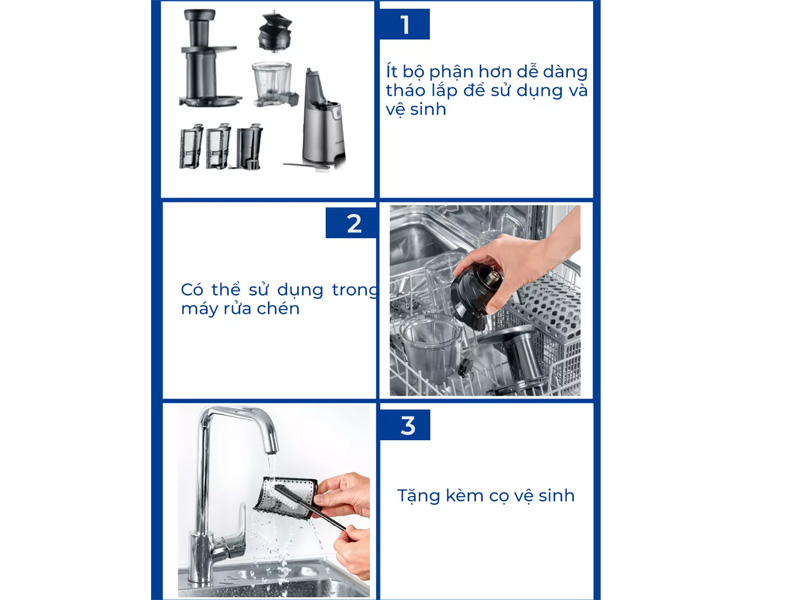 1

Ít bộ phận hơn dễ dàng tháo lắp để sử dụng và vệ sinh

2

Có thể sử dụng trong máy rửa chén

3

Tặng kèm cọ vệ sinh