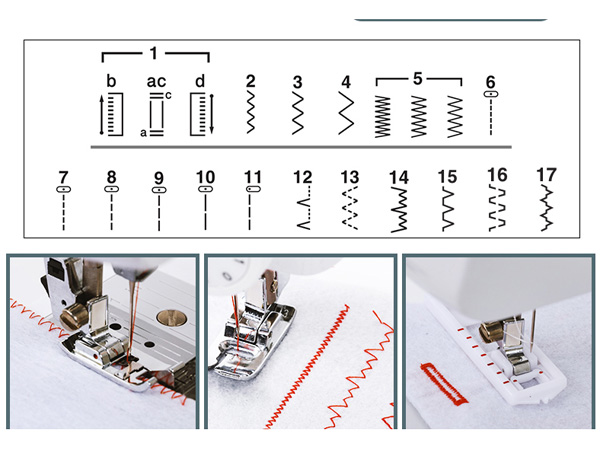 1
b ac d 2 3 4 5 6
c
a
7 8 9 10 11 12 13 14 15 16 17