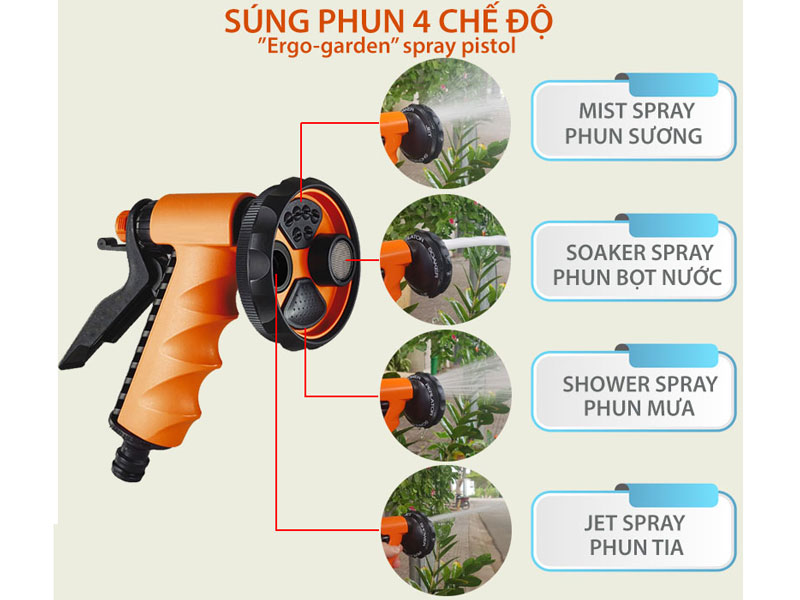 SÚNG PHUN 4 CHẾ ĐỘ
"Ergo-garden" spray pistol

MIST SPRAY
PHUN SƯƠNG

SOAKER SPRAY
PHUN BỌT NƯỚC

SHOWER SPRAY
PHUN MƯA

JET SPRAY
PHUN TIA